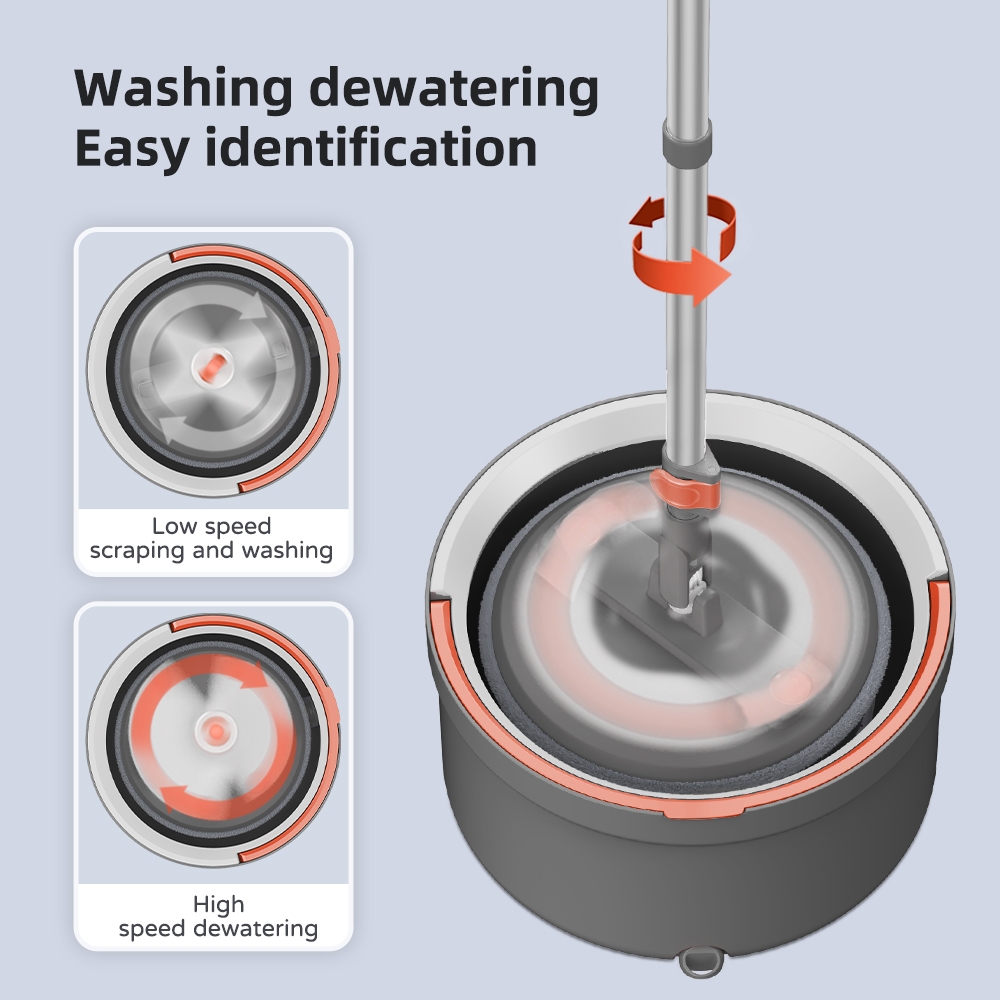 Washing dewatering
Easy identification

Low speed
scraping and washing

High
speed dewatering